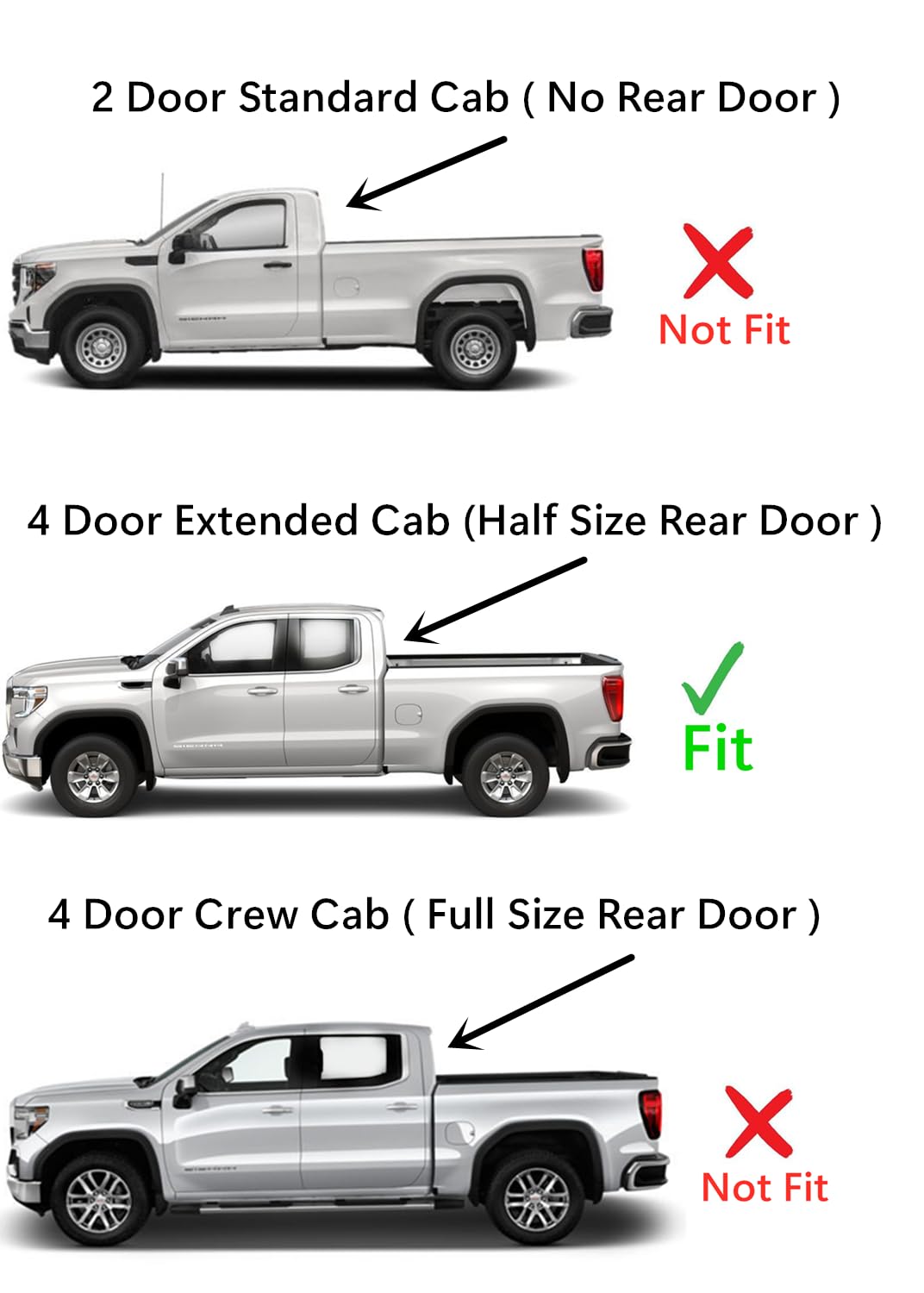 2 Door Standard Cab ( No Rear Door )

Not Fit

4 Door Extended Cab (Half Size Rear Door )

Fit

4 Door Crew Cab ( Full Size Rear Door )

Not Fit