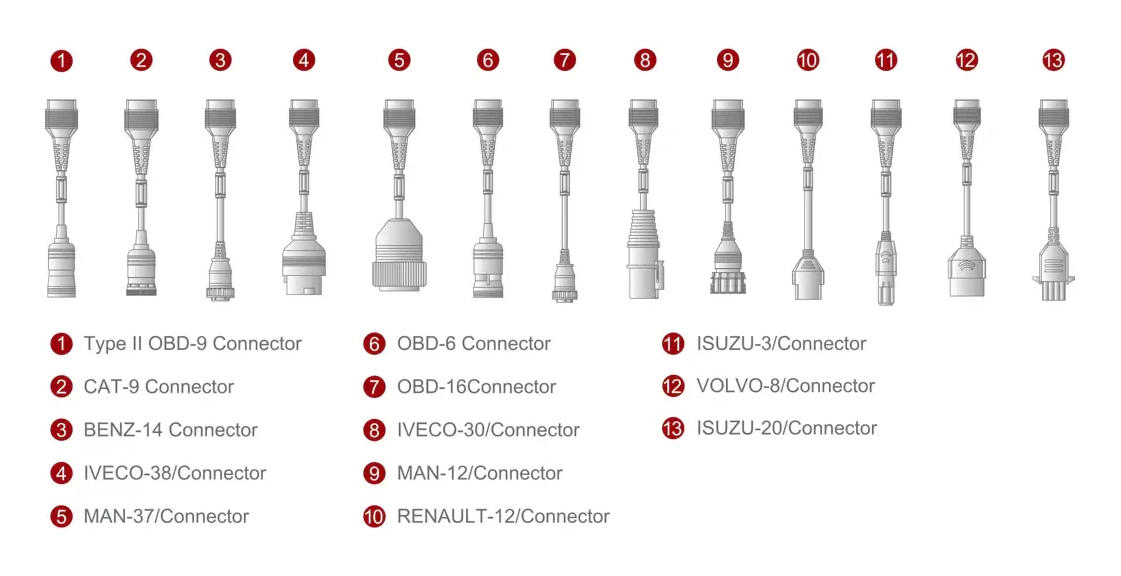 1 2 3 4 5 6 7 8 9 10 11 12 13

1 Type II OBD-9 Connector
2 CAT-9 Connector
3 BENZ-14 Connector
4 IVECO-38/Connector
5 MAN-37/Connector

6 OBD-6 Connector
7 OBD-16Connector
8 IVECO-30/Connector
9 MAN-12/Connector
10 RENAULT-12/Connector

11 ISUZU-3/Connector
12 VOLVO-8/Connector
13 ISUZU-20/Connector